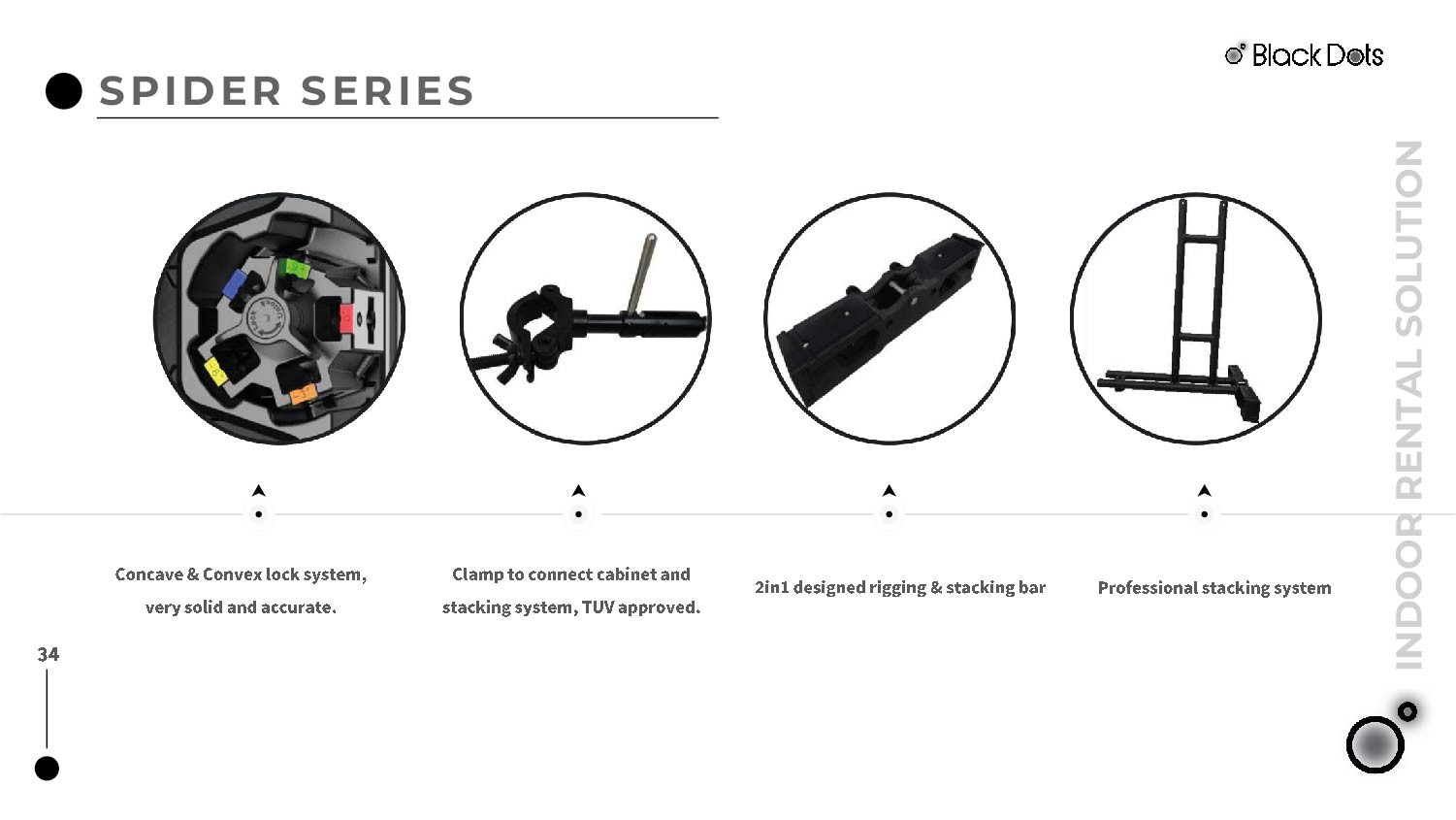 SPIDER SERIES

Black Dots

INDOOR RENTAL SOLUTION

Concave & Convex lock system, very solid and accurate.

Clamp to connect cabinet and stacking system, TUV approved.

2in1 designed rigging & stacking bar

Professional stacking system

34